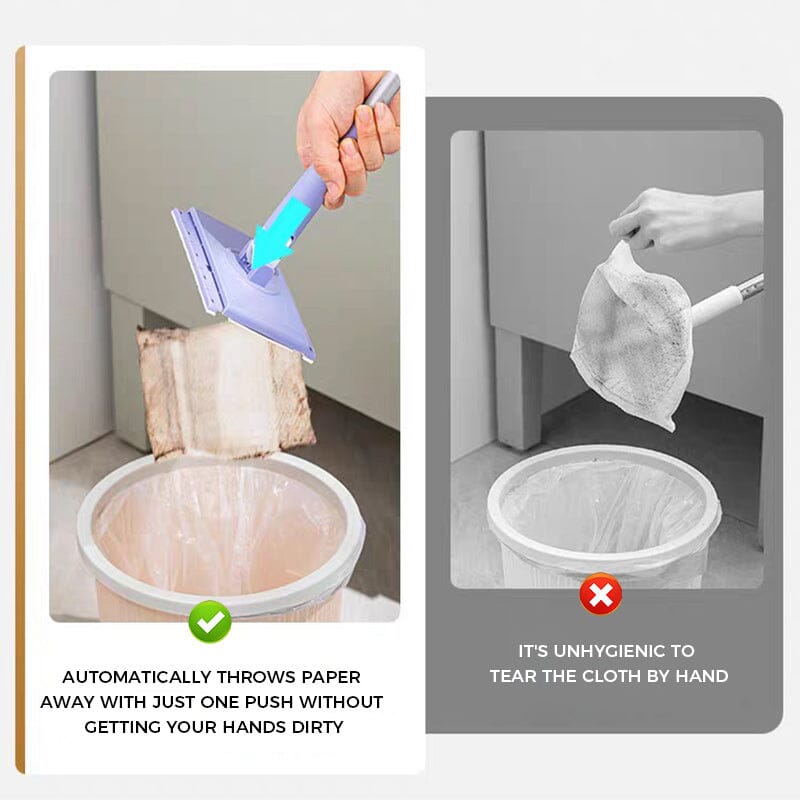 AUTOMATICALLY THROWS PAPER AWAY WITH JUST ONE PUSH WITHOUT GETTING YOUR HANDS DIRTY

IT'S UNHYGIENIC TO TEAR THE CLOTH BY HAND